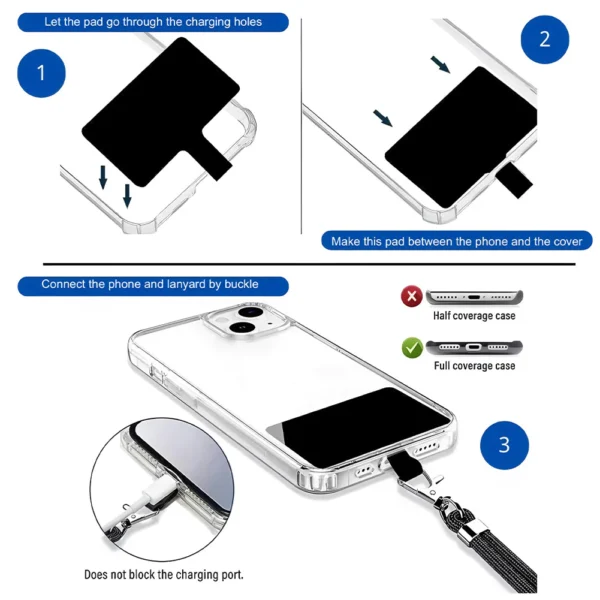 Let the pad go through the charging holes

1

2

Make this pad between the phone and the cover

Connect the phone and lanyard by buckle

Half coverage case

Full coverage case

3

Does not block the charging port.